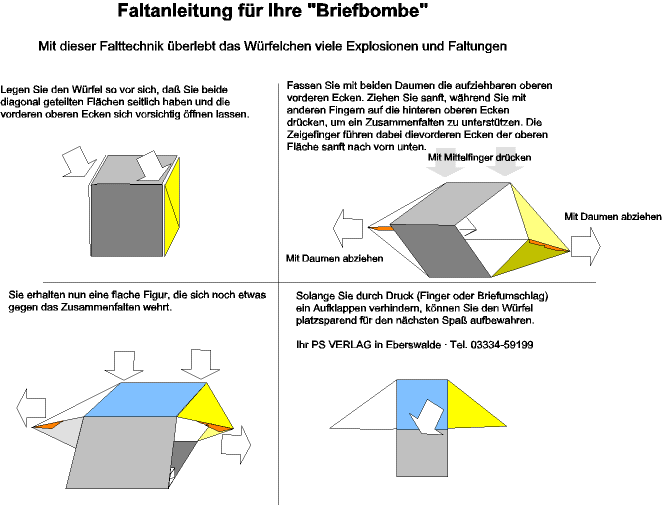 Faltanleitung für Ihre "Briefbombe"

Mit dieser Falttechnik überlebt das Würfelchen viele Explosionen und Faltungen

Legen Sie den Würfel so vor sich, daß Sie beide diagonal geteilten Flächen seitlich haben und die vorderen oberen Ecken sich vorsichtig öffnen lassen.

Fassen Sie mit beiden Daumen die aufziehbaren oberen vorderen Ecken. Ziehen Sie sanft, während Sie mit anderen Fingern auf die hinteren oberen Ecken drücken, um ein Zusammenfalten zu unterstützen. Die Zeigefinger führen dabei dievorderen Ecken der oberen Fläche sanft nach vorn unten.

Mit Mittelfinger drücken

Mit Daumen abziehen

Mit Daumen abziehen

Sie erhalten nun eine flache Figur, die sich noch etwas gegen das Zusammenfalten wehrt.

Solange Sie durch Druck (Finger oder Briefumschlag) ein Aufklappen verhindern, können Sie den Würfel platzsparend für den nächsten Spaß aufbewahren.

Ihr PS VERLAG in Eberswalde · Tel. 03334-59199